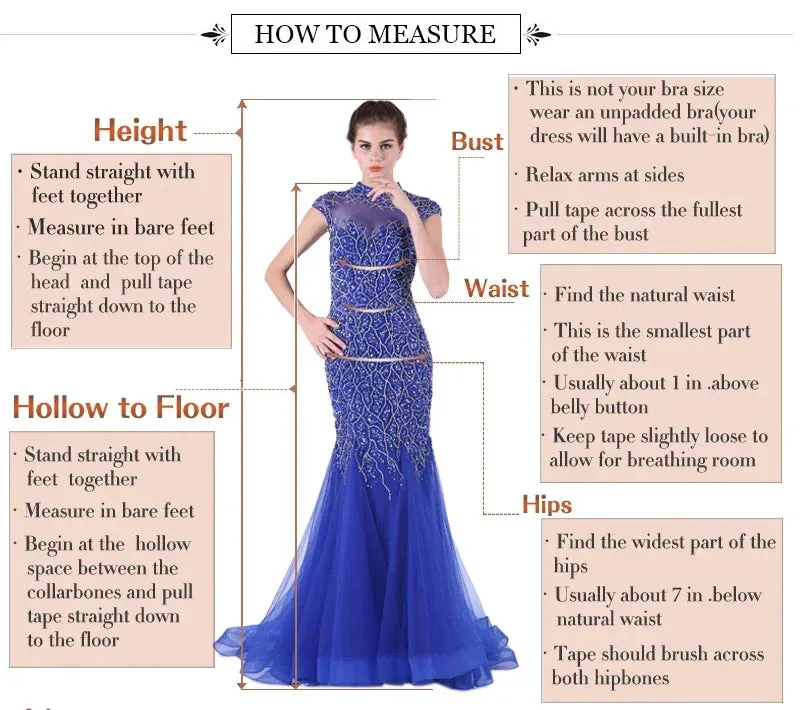 HOW TO MEASURE

Height

· Stand straight with feet together
· Measure in bare feet
· Begin at the top of the head and pull tape straight down to the floor

Hollow to Floor

· Stand straight with feet together
· Measure in bare feet
· Begin at the hollow space between the collarbones and pull tape straight down to the floor

Bust

· This is not your bra size wear an unpadded bra(your dress will have a built-in bra)
· Relax arms at sides
· Pull tape across the fullest part of the bust

Waist

· Find the natural waist
· This is the smallest part of the waist
· Usually about 1 in .above belly button
· Keep tape slightly loose to allow for breathing room

Hips

· Find the widest part of the hips
· Usually about 7 in .below natural waist
· Tape should brush across both hipbones